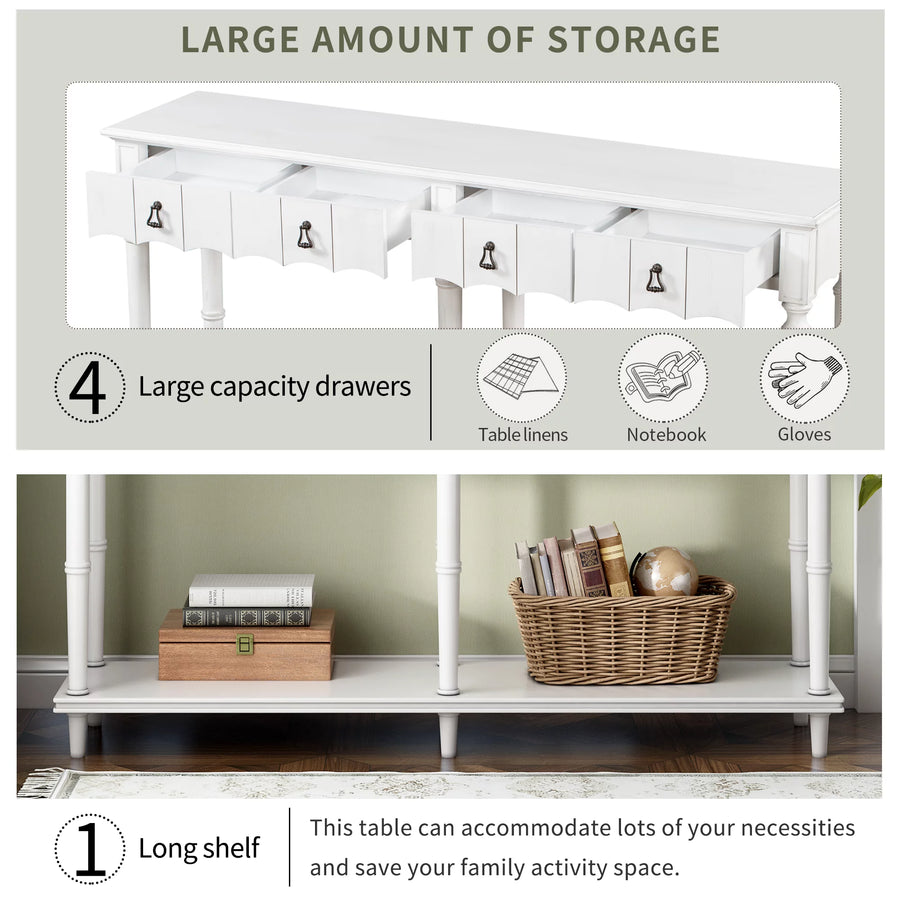 LARGE AMOUNT OF STORAGE

4 Large capacity drawers

Table linens

Notebook

Gloves

1 Long shelf

This table can accommodate lots of your necessities and save your family activity space.