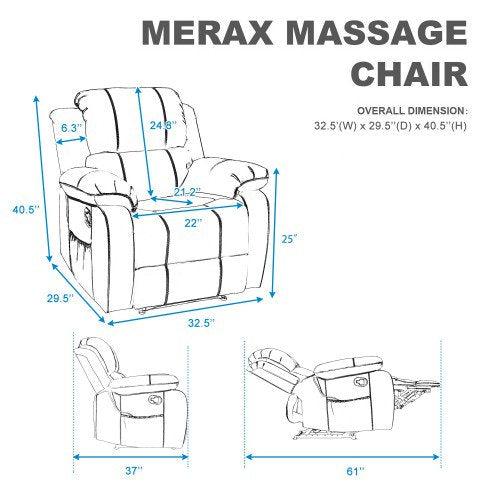 MERAX MASSAGE CHAIR

OVERALL DIMENSION:
32.5'(W) x 29.5''(D) x 40.5''(H)

6.3''
24.8''
21.2''
22''
40.5''
25''
29.5''
32.5''
37''
61''