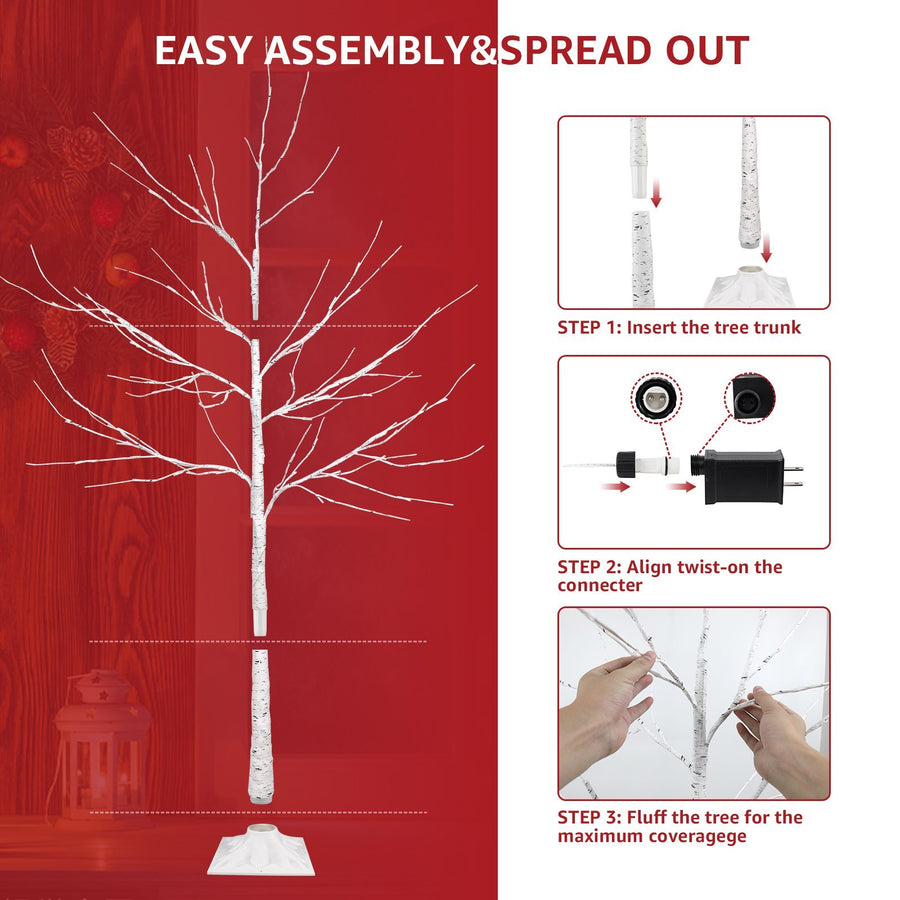 EASY ASSEMBLY&SPREAD OUT

STEP 1: Insert the tree trunk

STEP 2: Align twist-on the connecter

STEP 3: Fluff the tree for the maximum coveragege