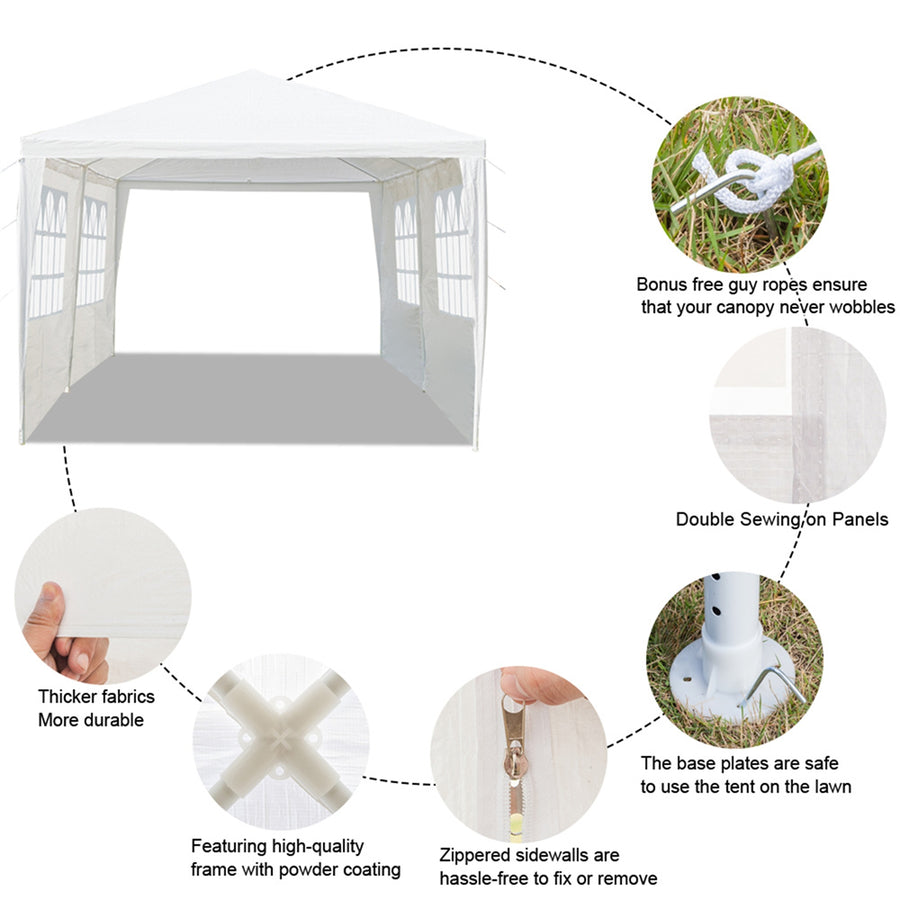 Bonus free guy ropes ensure that your canopy never wobbles

Double Sewing on Panels

Thicker fabrics
More durable

The base plates are safe to use the tent on the lawn

Featuring high-quality frame with powder coating

Zippered sidewalls are hassle-free to fix or remove