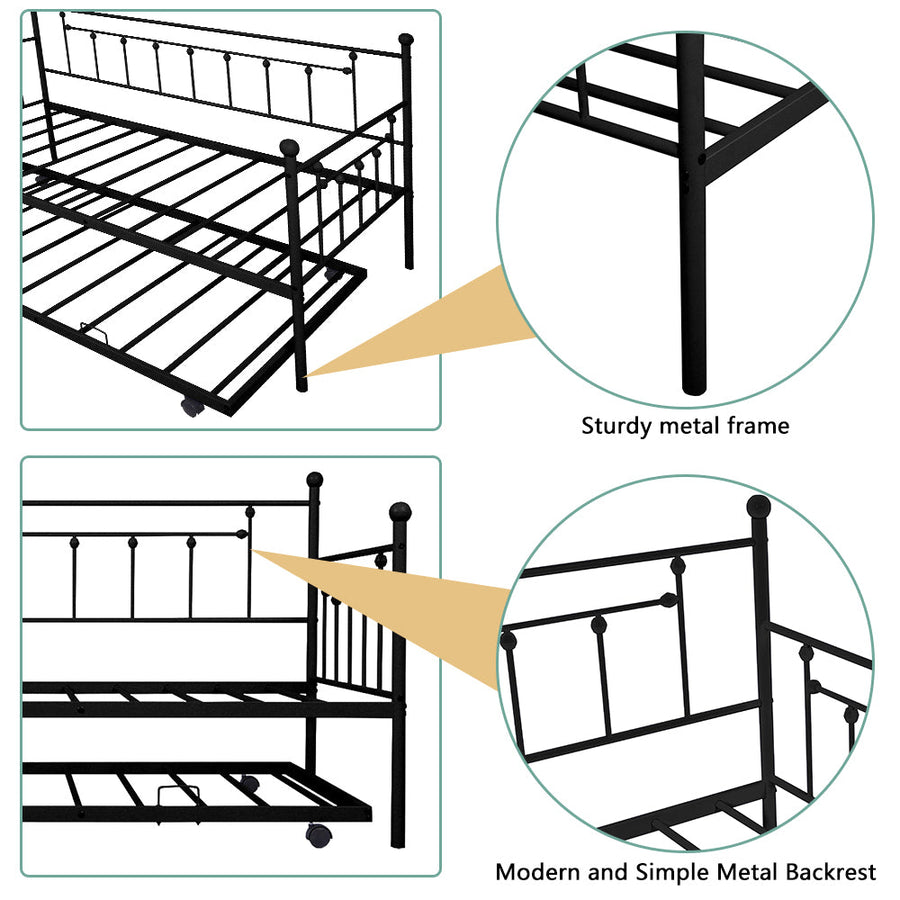 Sturdy metal frame

Modern and Simple Metal Backrest