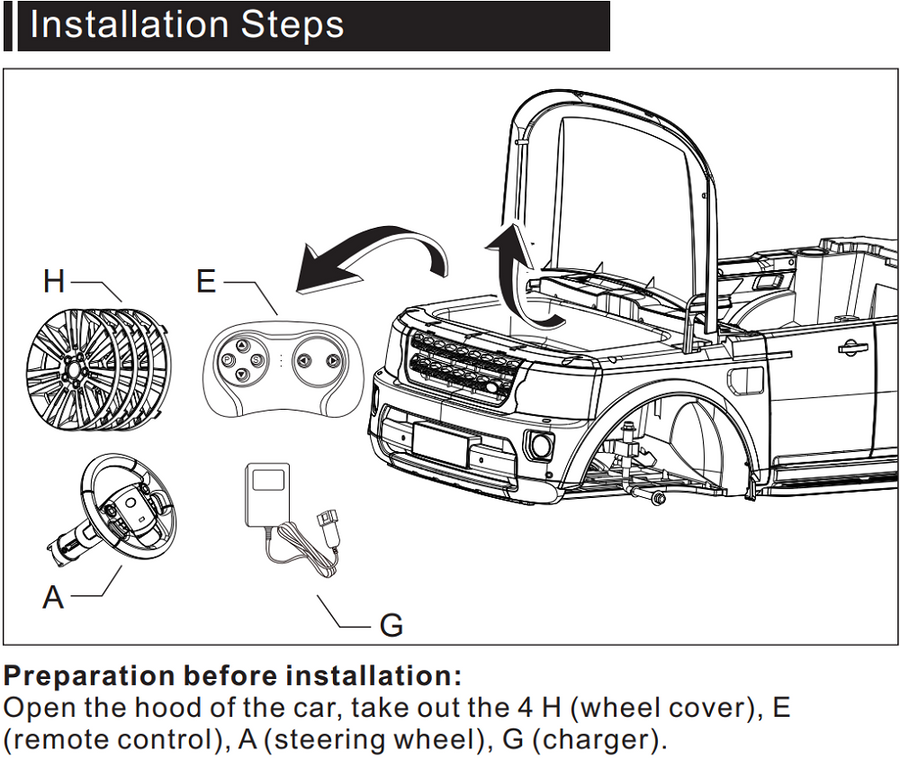 Installation Steps

H
E
A
G

Preparation before installation:
Open the hood of the car, take out the 4 H (wheel cover), E (remote control), A (steering wheel), G (charger).