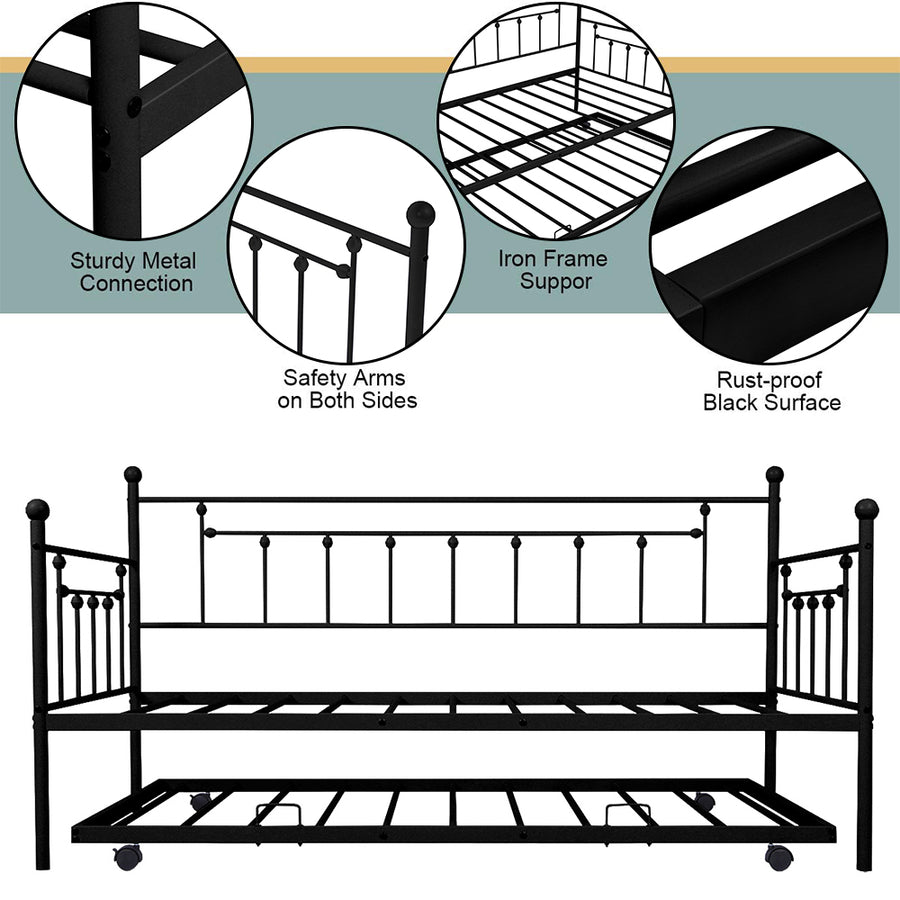 Sturdy Metal Connection

Safety Arms on Both Sides

Iron Frame Suppor

Rust-proof Black Surface