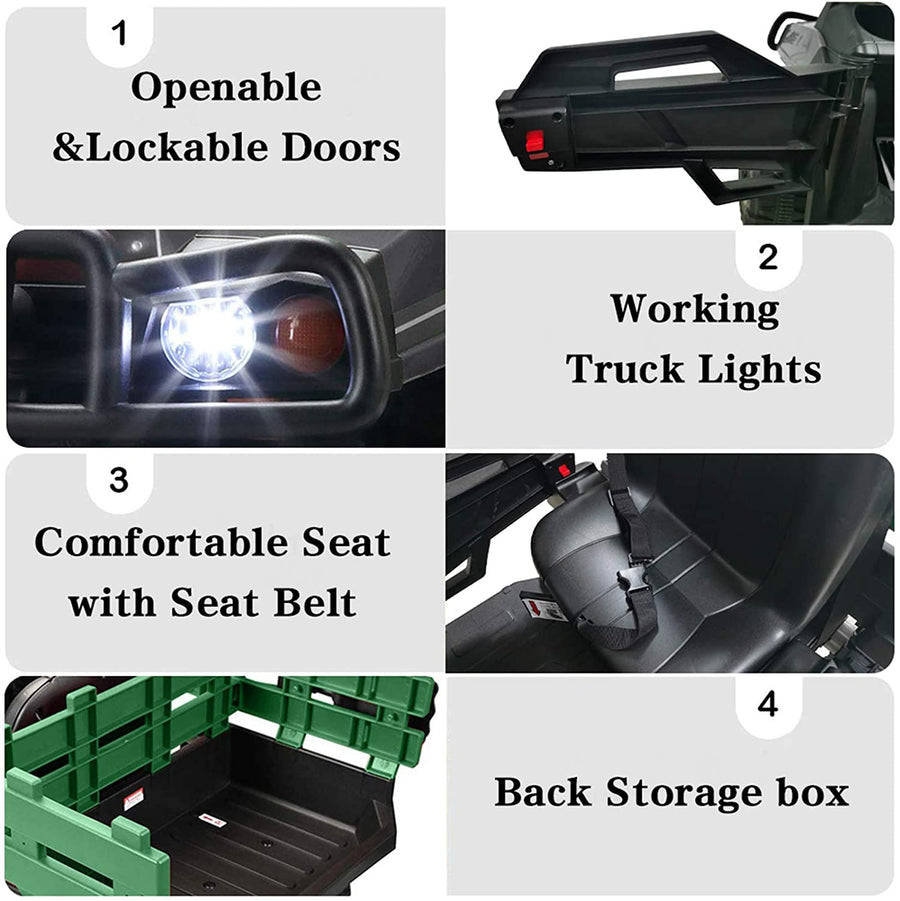 1

Openable &Lockable Doors

2

Working Truck Lights

3

Comfortable Seat with Seat Belt

4

Back Storage box