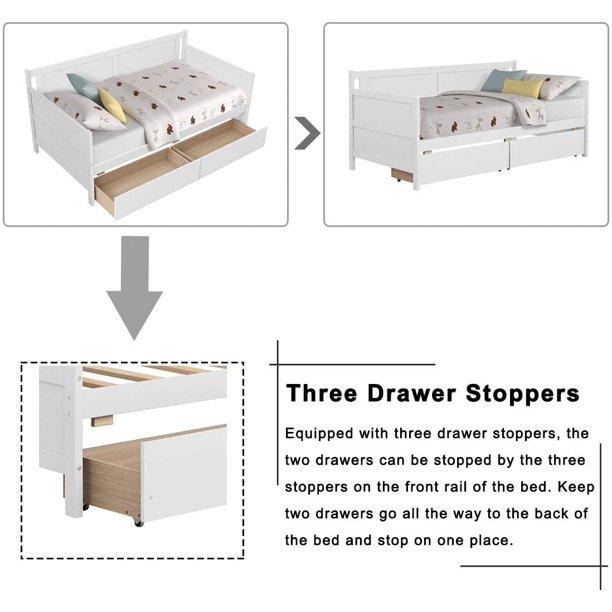 Three Drawer Stoppers

Equipped with three drawer stoppers, the two drawers can be stopped by the three stoppers on the front rail of the bed. Keep two drawers go all the way to the back of the bed and stop on one place.