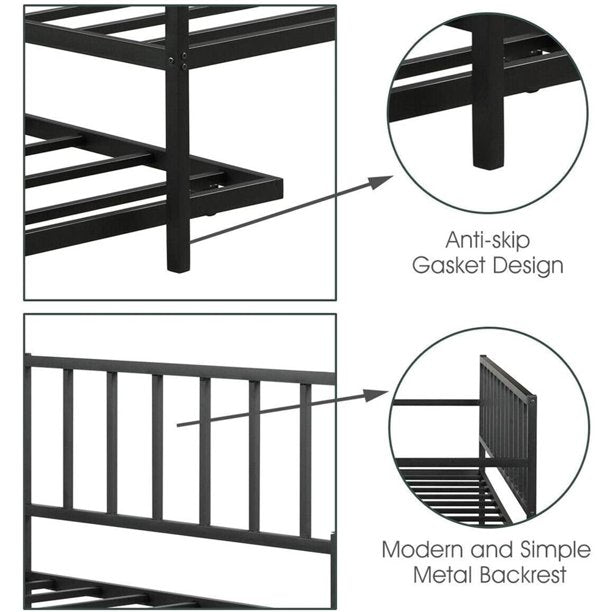 Anti-skip
Gasket Design

Modern and Simple
Metal Backrest