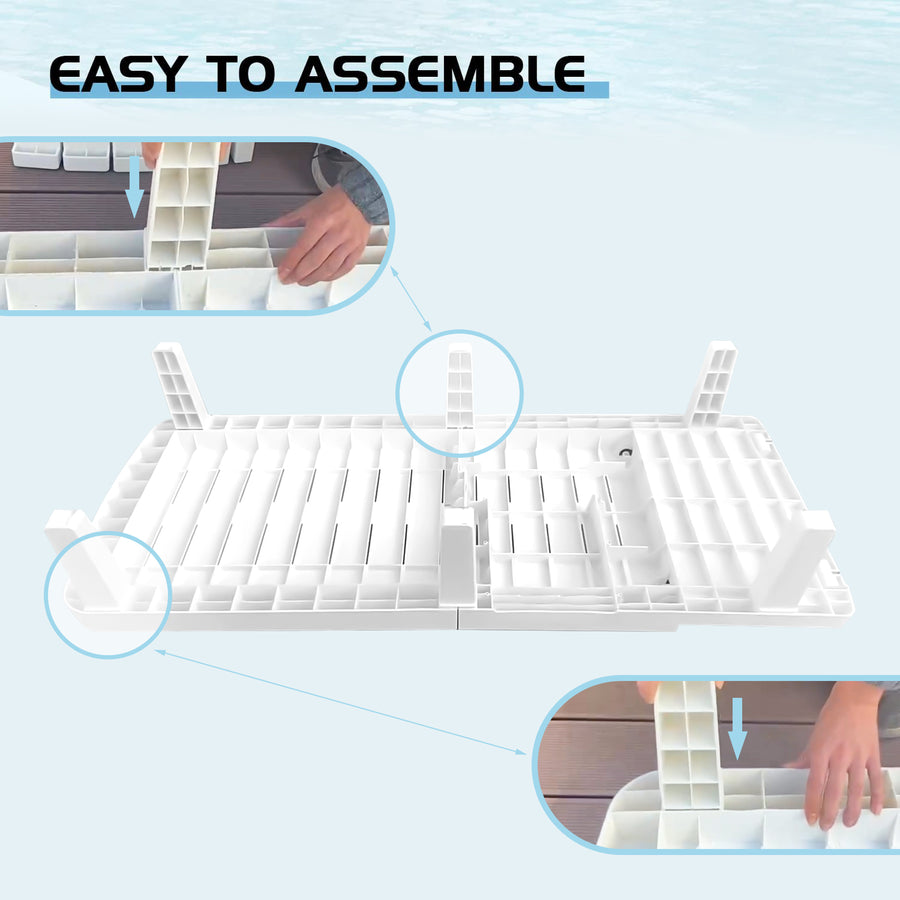 EASY TO ASSEMBLE