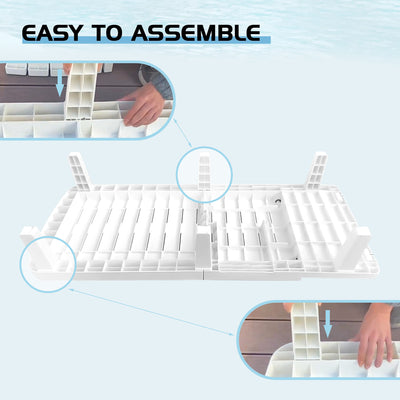 EASY TO ASSEMBLE