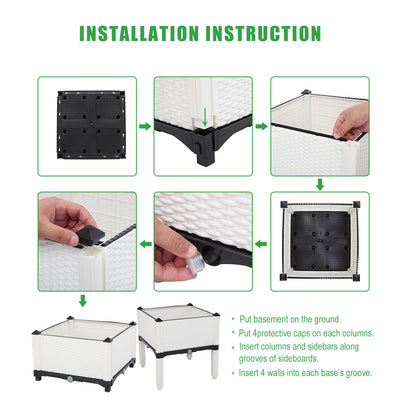 INSTALLATION INSTRUCTION

• Put basement on the ground.
• Put 4protective caps on each columns.
• Insert columns and sidebars along grooves of sideboards.
• Insert 4 walls into each base's groove.