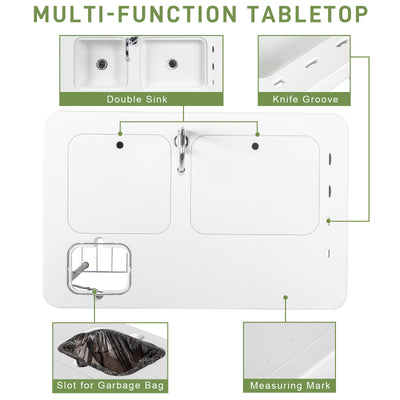 MULTI-FUNCTION TABLETOP

Double Sink

Knife Groove

Slot for Garbage Bag

Measuring Mark