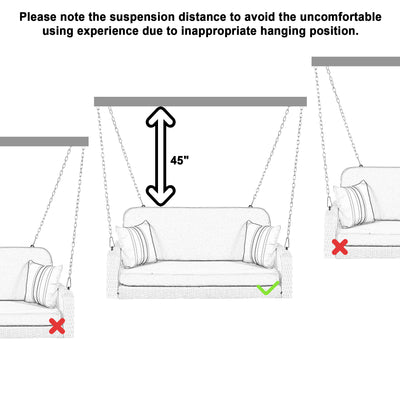 Please note the suspension distance to avoid the uncomfortable using experience due to inappropriate hanging position.

45"