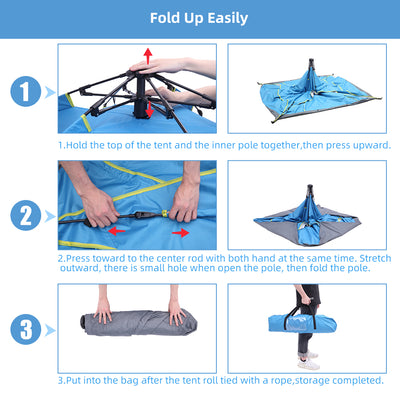 Fold Up Easily

1

1.Hold the top of the tent and the inner pole together,then press upward.

2

2.Press toward to the center rod with both hand at the same time. Stretch outward, there is small hole when open the pole, then fold the pole.

3

3.Put into the bag after the tent roll tied with a rope,storage completed.