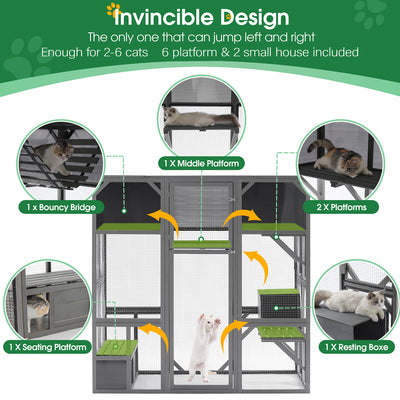 Invincible Design
The only one that can jump left and right
Enough for 2-6 cats 6 platform & 2 small house included

1 X Middle Platform

1 x Bouncy Bridge

2 X Platforms

1 X Seating Platform

1 X Resting Boxe