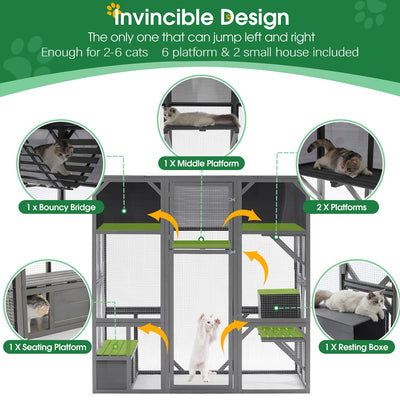 Invincible Design

The only one that can jump left and right

Enough for 2-6 cats 6 platform & 2 small house included

1 X Middle Platform

1 x Bouncy Bridge

2 X Platforms

1 X Seating Platform

1 X Resting Boxe