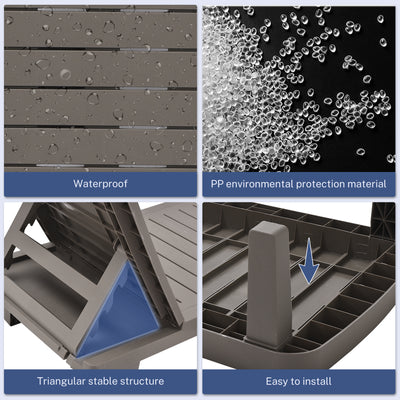 Waterproof

PP environmental protection material

Triangular stable structure

Easy to install