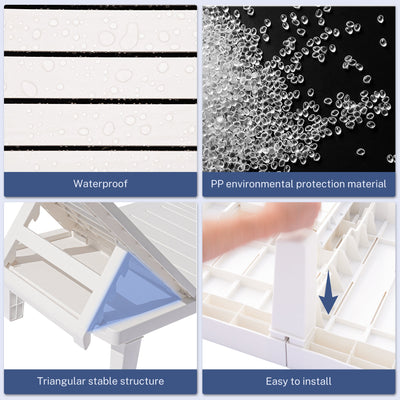 Waterproof

PP environmental protection material

Triangular stable structure

Easy to install