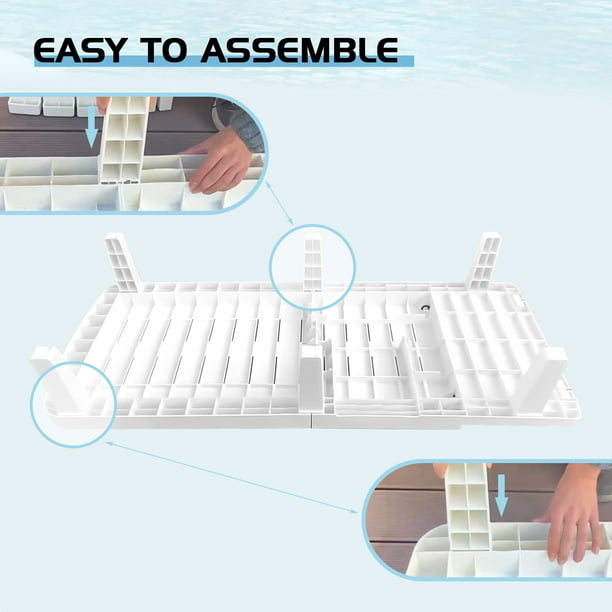 EASY TO ASSEMBLE