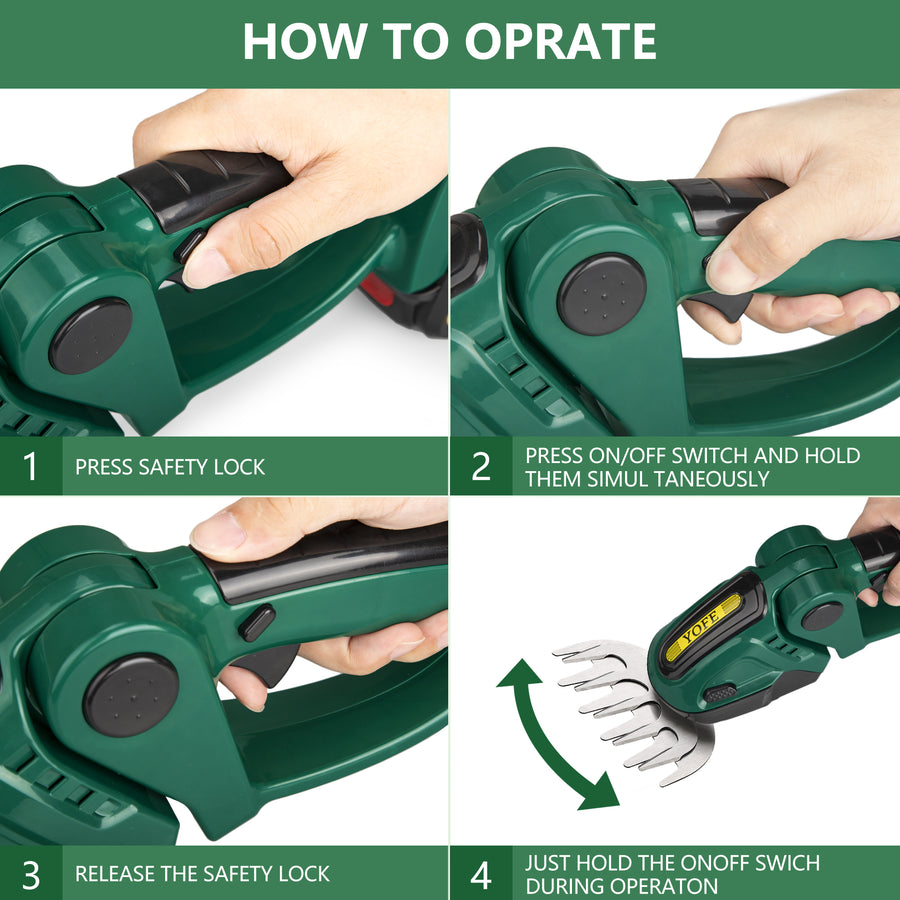 HOW TO OPRATE

1 PRESS SAFETY LOCK

2 PRESS ON/OFF SWITCH AND HOLD THEM SIMUL TANEOUSLY

3 RELEASE THE SAFETY LOCK

YOFE

4 JUST HOLD THE ONOFF SWICH DURING OPERATON