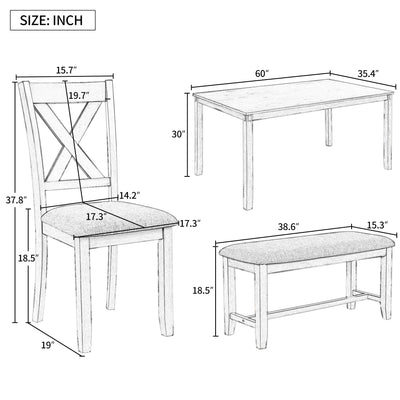 SIZE: INCH

15.7"

19.7"

37.8"

14.2"

17.3"

17.3"

18.5"

19"

60"

35.4"

30"

38.6"

15.3"

18.5"