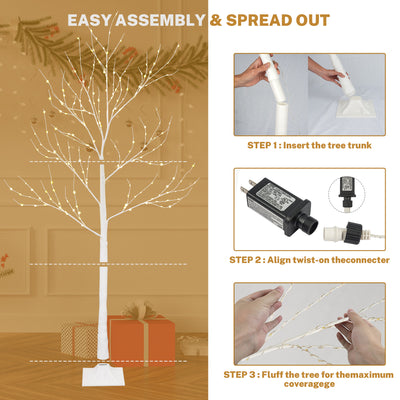 EASY ASSEMBLY & SPREAD OUT

STEP 1 : Insert the tree trunk

STEP 2 : Align twist-on theconnecter

STEP 3 : Fluff the tree for themaximum coveragege