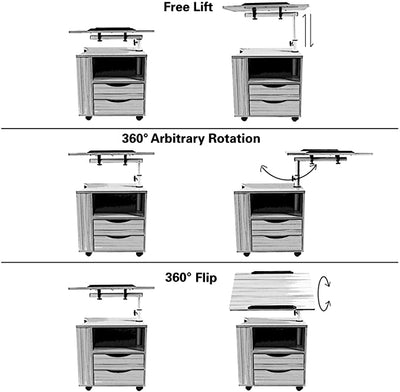 Free Lift

360° Arbitrary Rotation

360° Flip