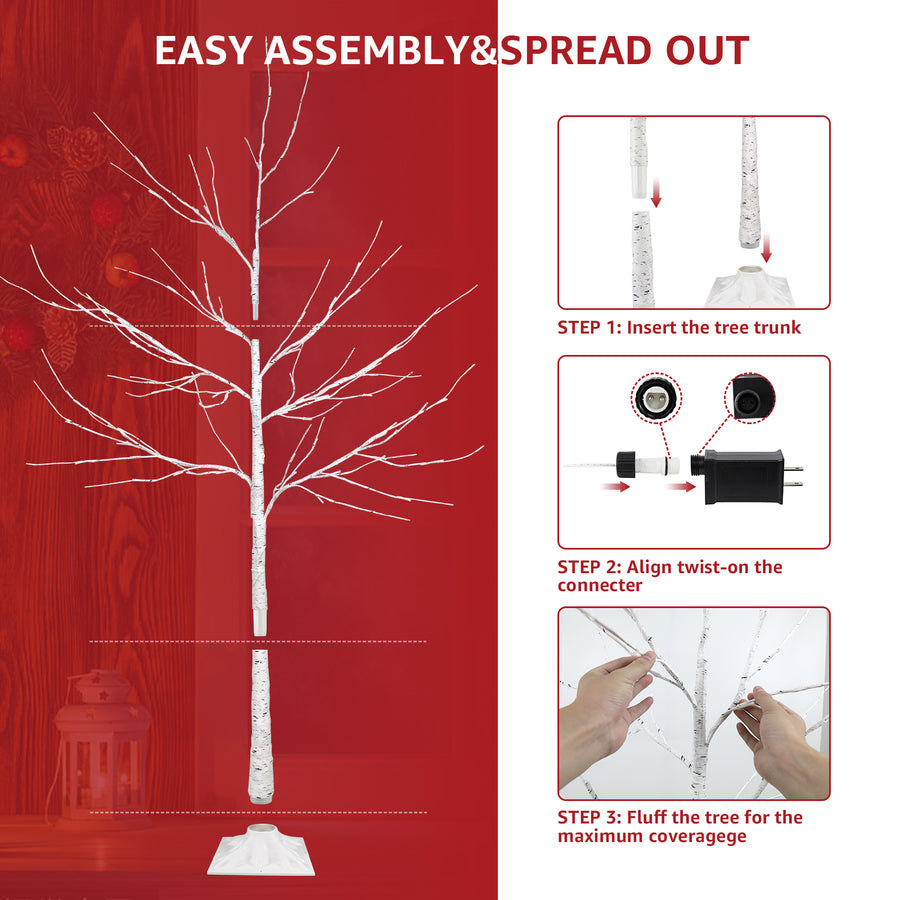 EASY ASSEMBLY&SPREAD OUT

STEP 1: Insert the tree trunk

STEP 2: Align twist-on the connecter

STEP 3: Fluff the tree for the maximum coveragege