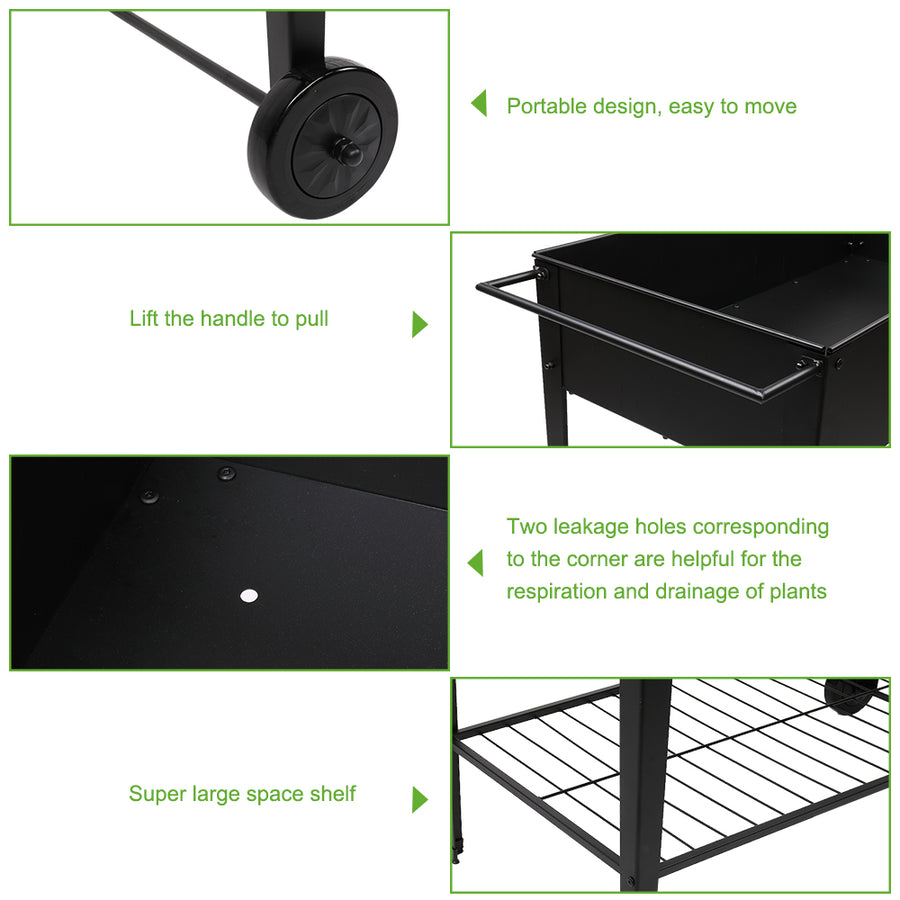 Portable design, easy to move

Lift the handle to pull

Two leakage holes corresponding to the corner are helpful for the respiration and drainage of plants

Super large space shelf